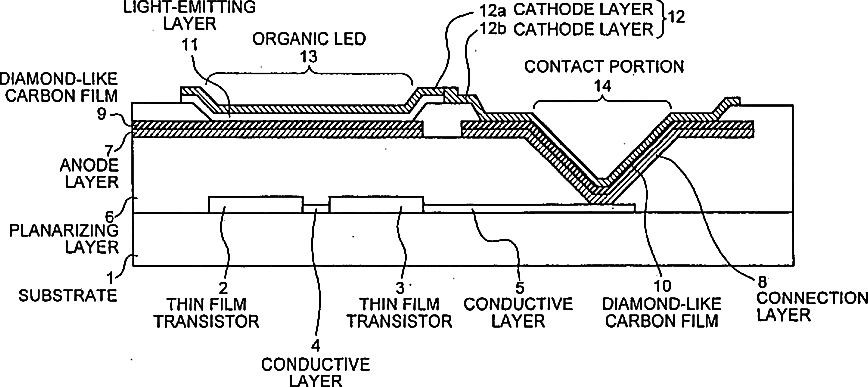 LIGHT-EMITTING LAYER
11

ORGANIC LED
13

12a CATHODE LAYER
12b CATHODE LAYER
12

CONTACT PORTION
14

DIAMOND-LIKE CARBON FILM
9

7
ANODE LAYER

6
PLANARIZING LAYER

1
SUBSTRATE

2
THIN FILM TRANSISTOR

4
CONDUCTIVE LAYER

3
THIN FILM TRANSISTOR

5
CONDUCTIVE LAYER

10
DIAMOND-LIKE CARBON FILM

8
CONNECTION LAYER